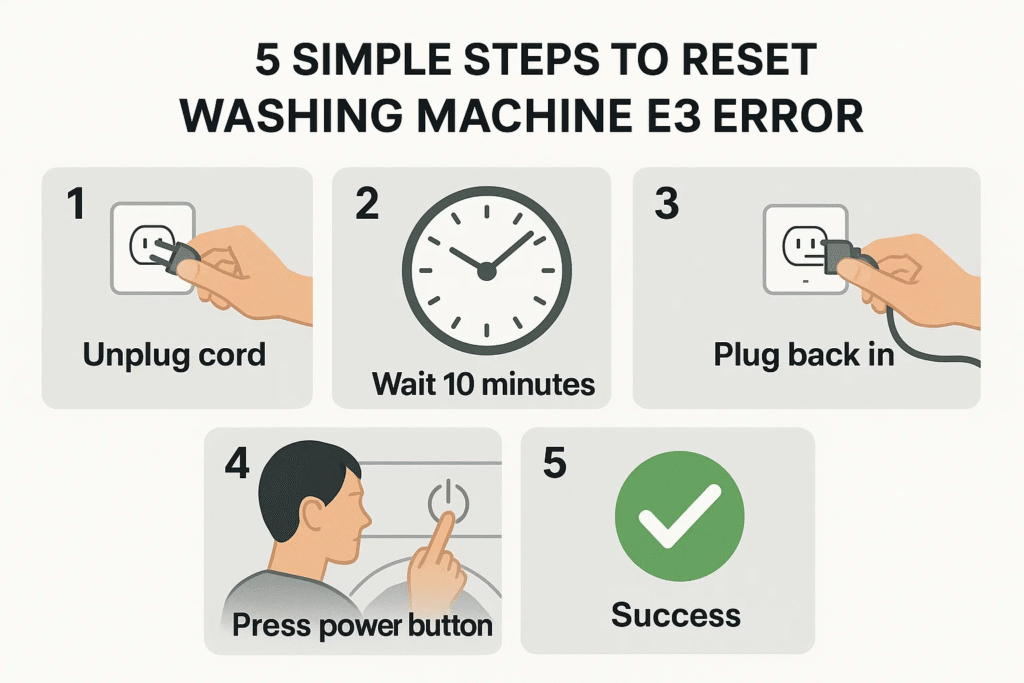 5 SIMPLE STEPS TO RESET WASHING MACHINE E3 ERROR

1
Unplug cord

2
Wait 10 minutes

3
Plug back in

4
Press power button

5
Success